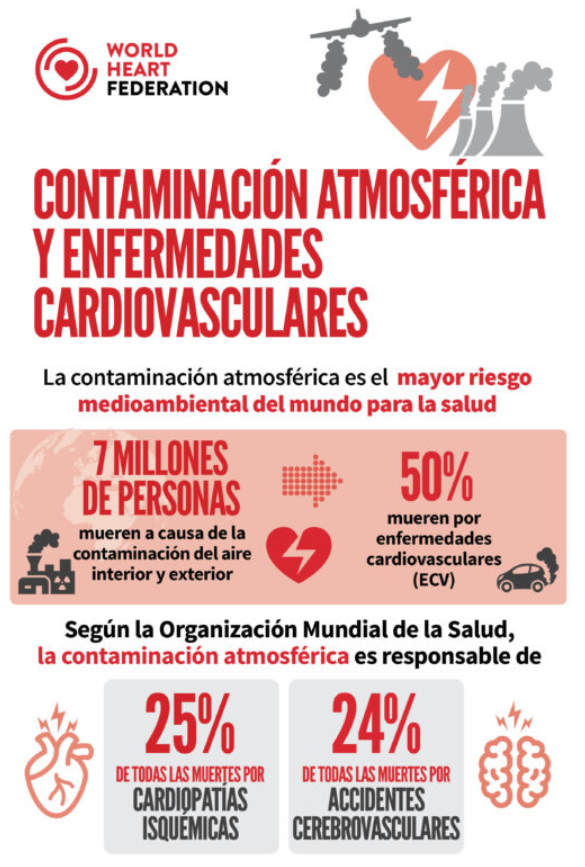 WORLD HEART FEDERATION

CONTAMINACIÓN ATMOSFÉRICA Y ENFERMEDADES CARDIOVASCULARES

La contaminación atmosférica es el mayor riesgo medioambiental del mundo para la salud

7 MILLONES DE PERSONAS
mueren a causa de la contaminación del aire interior y exterior

50%
mueren por enfermedades cardiovasculares (ECV)

Según la Organización Mundial de la Salud, la contaminación atmosférica es responsable de

25%
DE TODAS LAS MUERTES POR
CARDIOPATÍAS ISQUÉMICAS

24%
DE TODAS LAS MUERTES POR
ACCIDENTES CEREBROVASCULARES