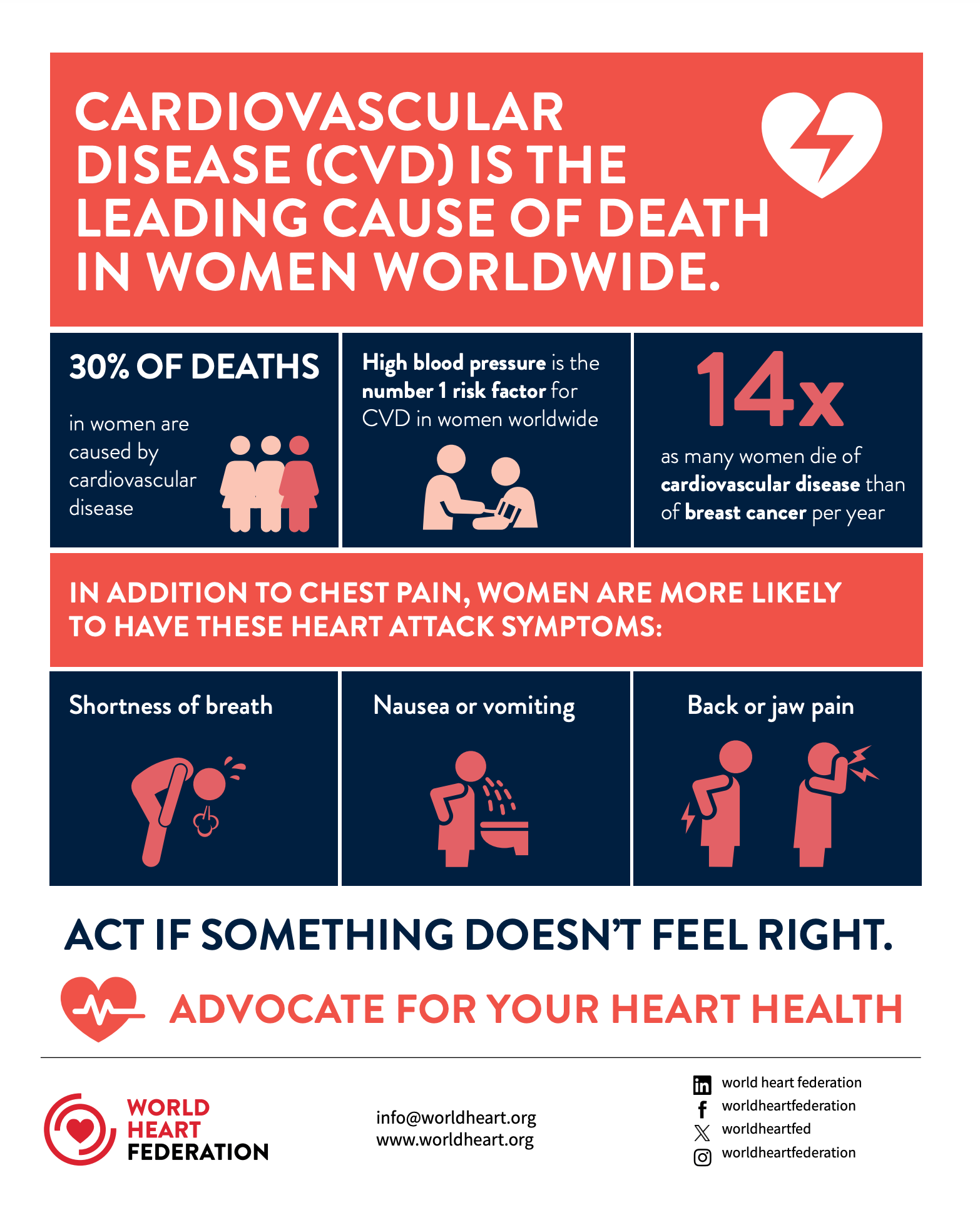 CARDIOVASCULAR DISEASE (CVD) IS THE LEADING CAUSE OF DEATH IN WOMEN WORLDWIDE.

30% OF DEATHS

in women are caused by cardiovascular disease

High blood pressure is the number 1 risk factor for CVD in women worldwide

14x

as many women die of cardiovascular disease than of breast cancer per year

IN ADDITION TO CHEST PAIN, WOMEN ARE MORE LIKELY TO HAVE THESE HEART ATTACK SYMPTOMS:

Shortness of breath

Nausea or vomiting

Back or jaw pain

ACT IF SOMETHING DOESN'T FEEL RIGHT.

ADVOCATE FOR YOUR HEART HEALTH

WORLD HEART FEDERATION

info@worldheart.org
www.worldheart.org

world heart federation
worldheartfederation
worldheartfed
worldheartfederation