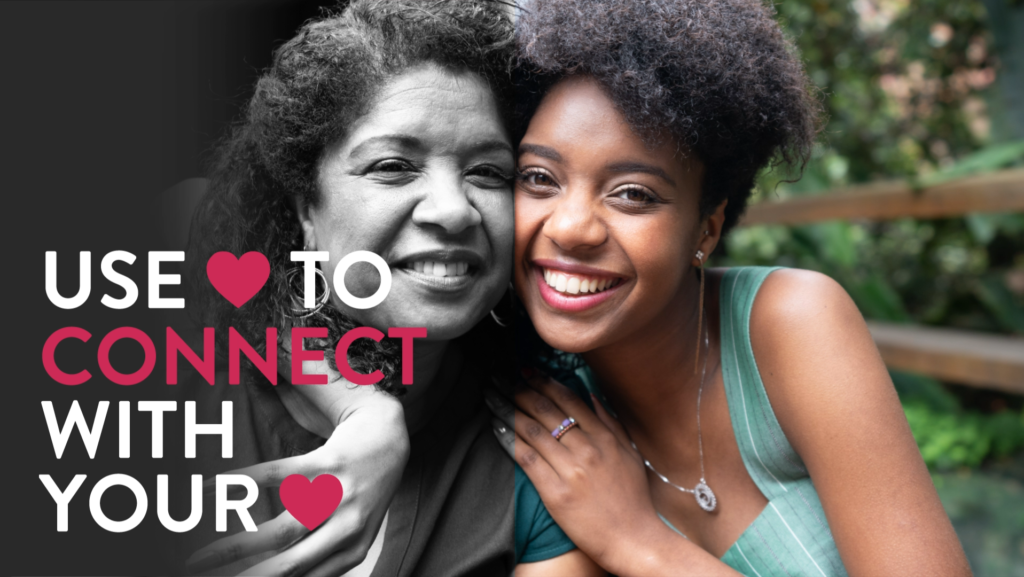 USE ♥ TO
CONNECT
WITH
YOUR ♥