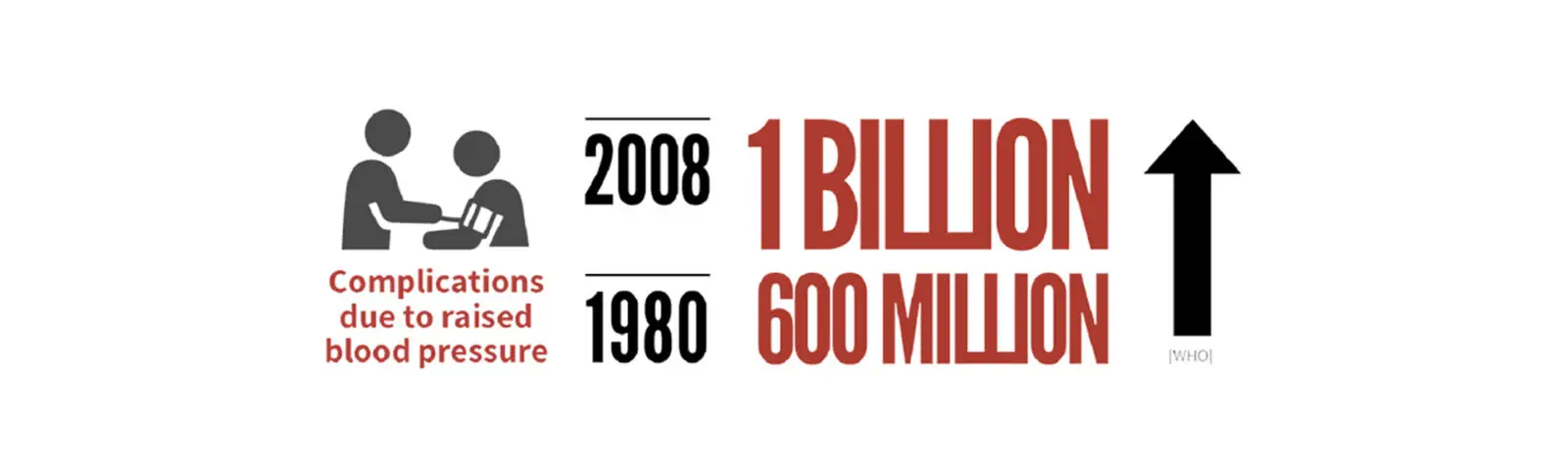 Complications due to raised blood pressure

2008 1 BILLION

1980 600 MILLION

[WHO]