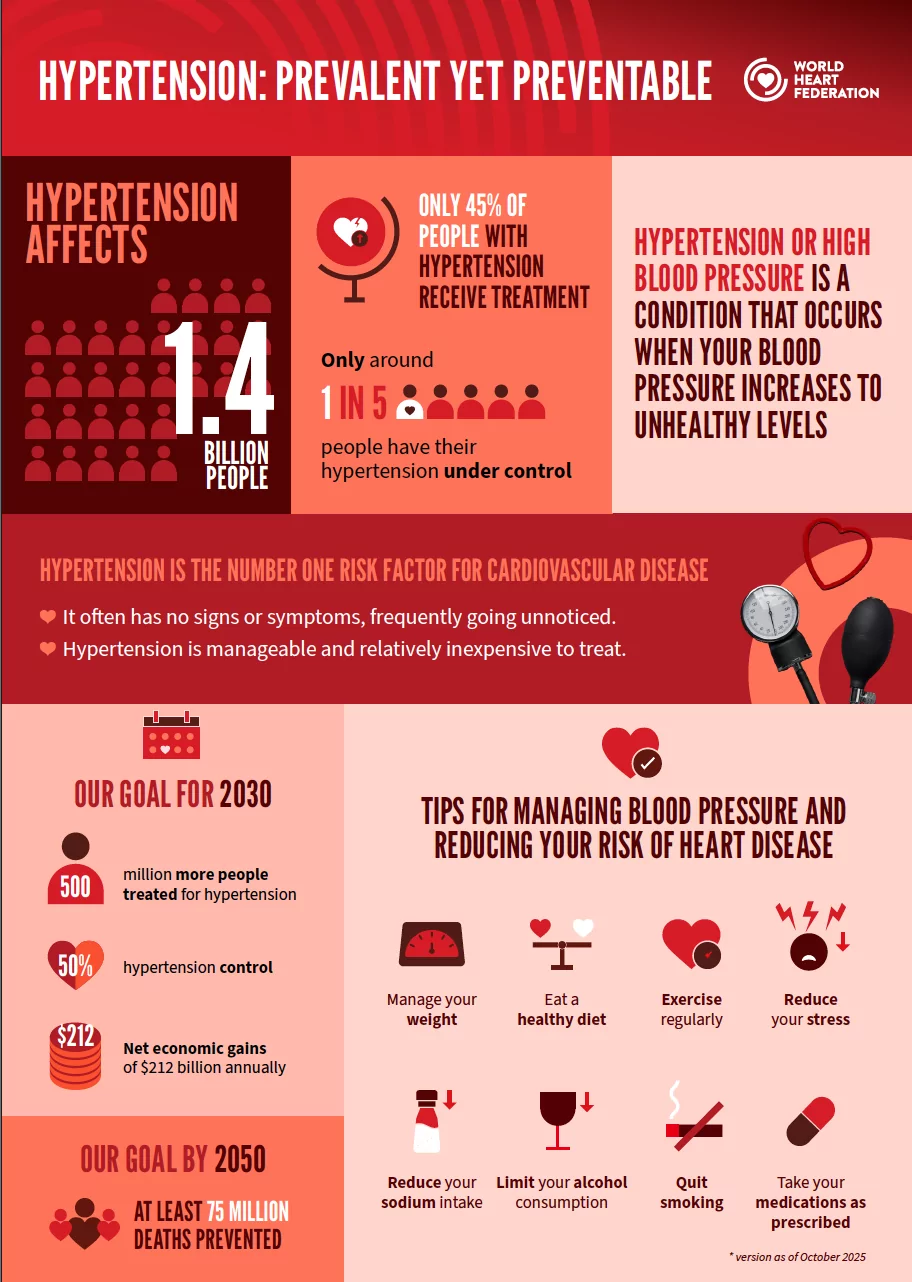 HYPERTENSION: PREVALENT YET PREVENTABLE

WORLD HEART FEDERATION

HYPERTENSION AFFECTS

1.4 BILLION PEOPLE

ONLY 45% OF PEOPLE WITH HYPERTENSION RECEIVE TREATMENT

Only around 1 IN 5 people have their hypertension under control

HYPERTENSION OR HIGH BLOOD PRESSURE IS A CONDITION THAT OCCURS WHEN YOUR BLOOD PRESSURE INCREASES TO UNHEALTHY LEVELS

HYPERTENSION IS THE NUMBER ONE RISK FACTOR FOR CARDIOVASCULAR DISEASE

It often has no signs or symptoms, frequently going unnoticed.

Hypertension is manageable and relatively inexpensive to treat.

OUR GOAL FOR 2030

500 million more people treated for hypertension

50% hypertension control

$212 Net economic gains of $212 billion annually

OUR GOAL BY 2050

AT LEAST 75 MILLION DEATHS PREVENTED

TIPS FOR MANAGING BLOOD PRESSURE AND REDUCING YOUR RISK OF HEART DISEASE

Manage your weight

Eat a healthy diet

Exercise regularly

Reduce your stress

Reduce your sodium intake

Limit your alcohol consumption

Quit smoking

Take your medications as prescribed

* version as of October 2025